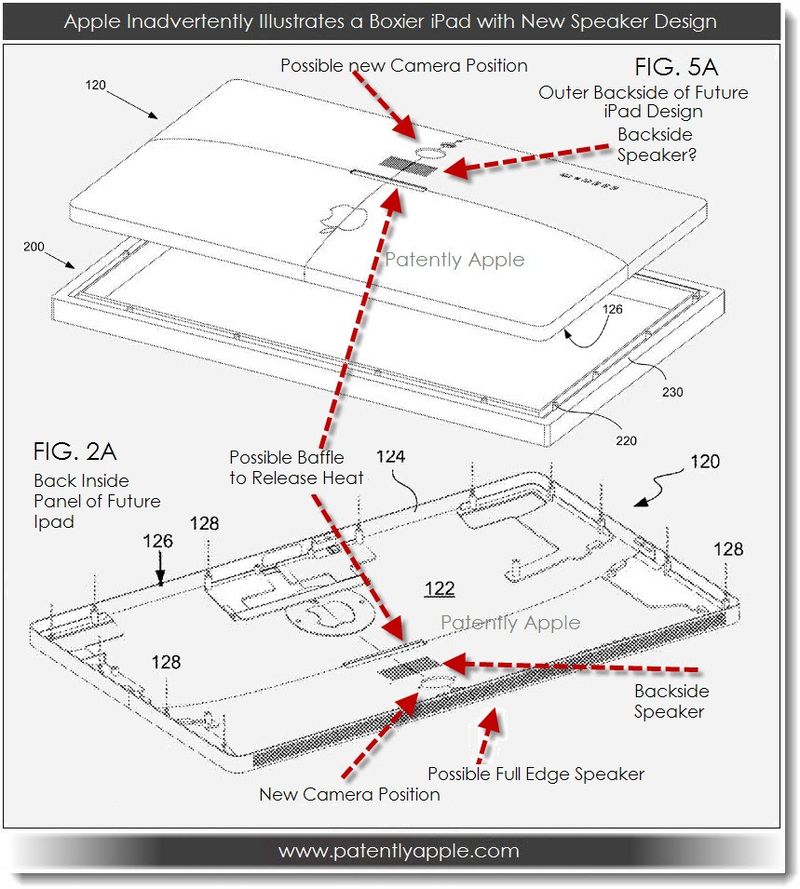 Apple Inadvertently Illustrates a Boxier iPad with New Speaker Design

Possible new Camera Position

FIG. 5A
Outer Backside of Future iPad Design

Backside Speaker?

120

200

Patently Apple

126

230

220

FIG. 2A
Back Inside Panel of Future Ipad

Possible Baffle to Release Heat

124

120

128

126

128

122

Patently Apple

128

Backside Speaker

Possible Full Edge Speaker

New Camera Position

www.patentlyapple.com